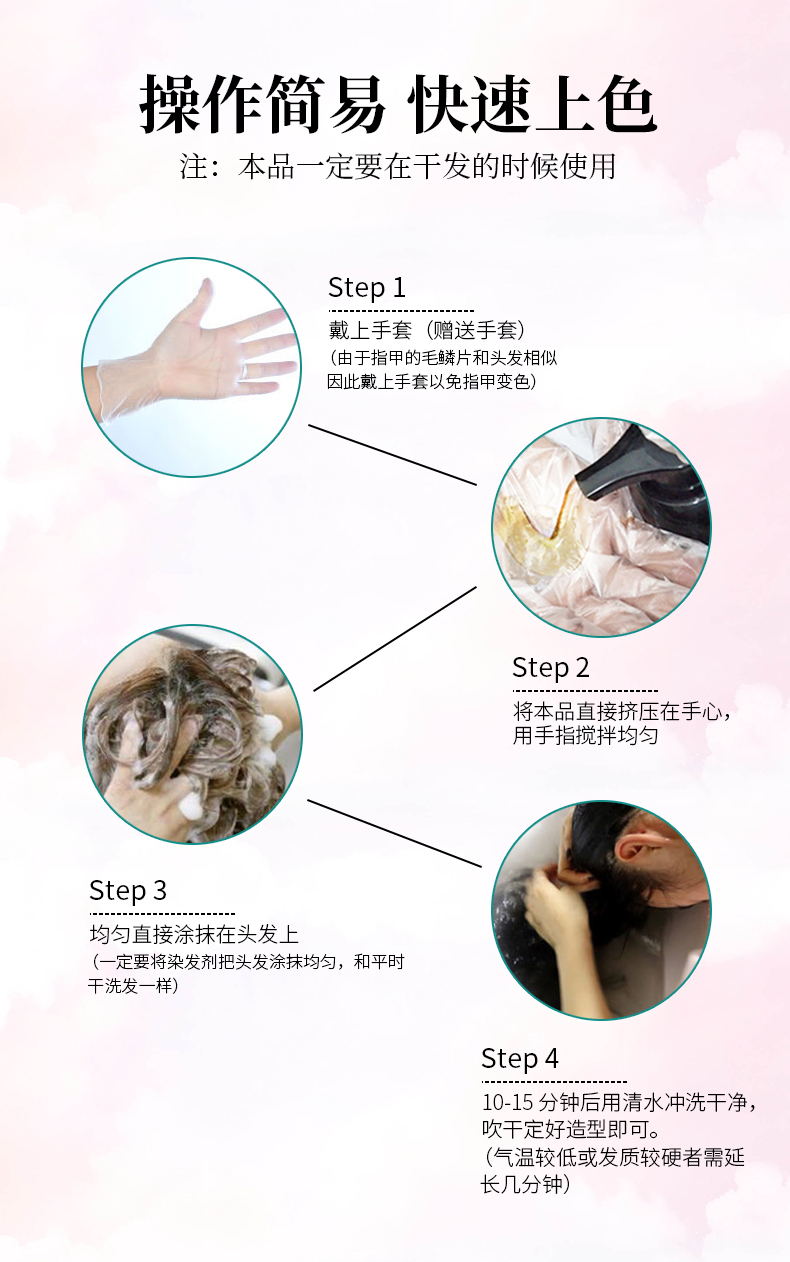 操作简易 快速上色
注：本品一定要在干发的时候使用

Step 1
戴上手套（赠送手套）
（由于指甲的毛鳞片和头发相似因此戴上手套以免指甲变色）

Step 2
将本品直接挤压在手心，用手指搅拌均匀

Step 3
均匀直接涂抹在头发上
（一定要将染发剂把头发涂抹均匀，和平时干洗发一样）

Step 4
10-15 分钟后用清水冲洗干净，吹干定好造型即可。
（气温较低或发质较硬者需延长几分钟）